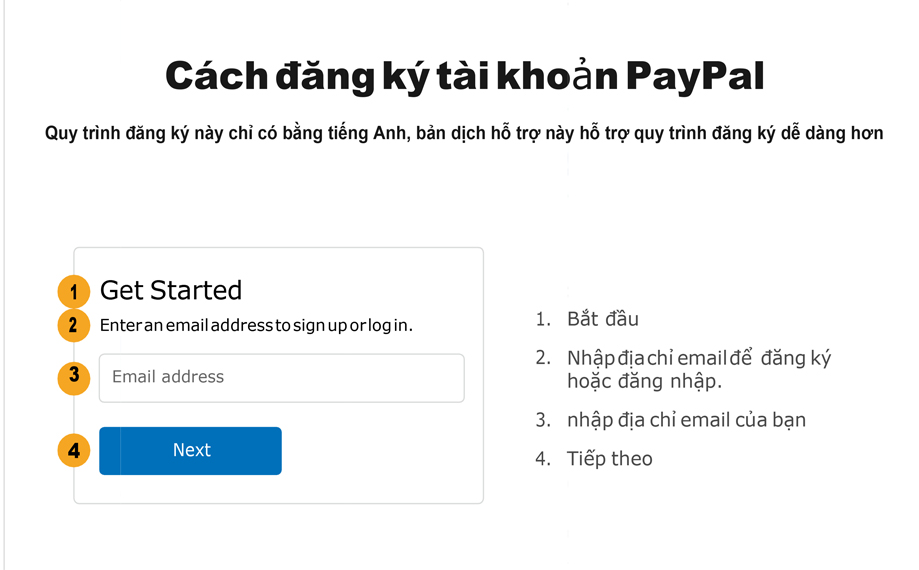 Cách đăng ký tài khoản PayPal

Quy trình đăng ký này chỉ có bằng tiếng Anh, bản dịch hỗ trợ này hỗ trợ quy trình đăng ký dễ dàng hơn

1 Get Started

2 Enter an email address to sign up or log in.

3 Email address

4 Next

1. Bắt đầu
2. Nhập địa chỉ email để đăng ký hoặc đăng nhập.
3. nhập địa chỉ email của bạn
4. Tiếp theo